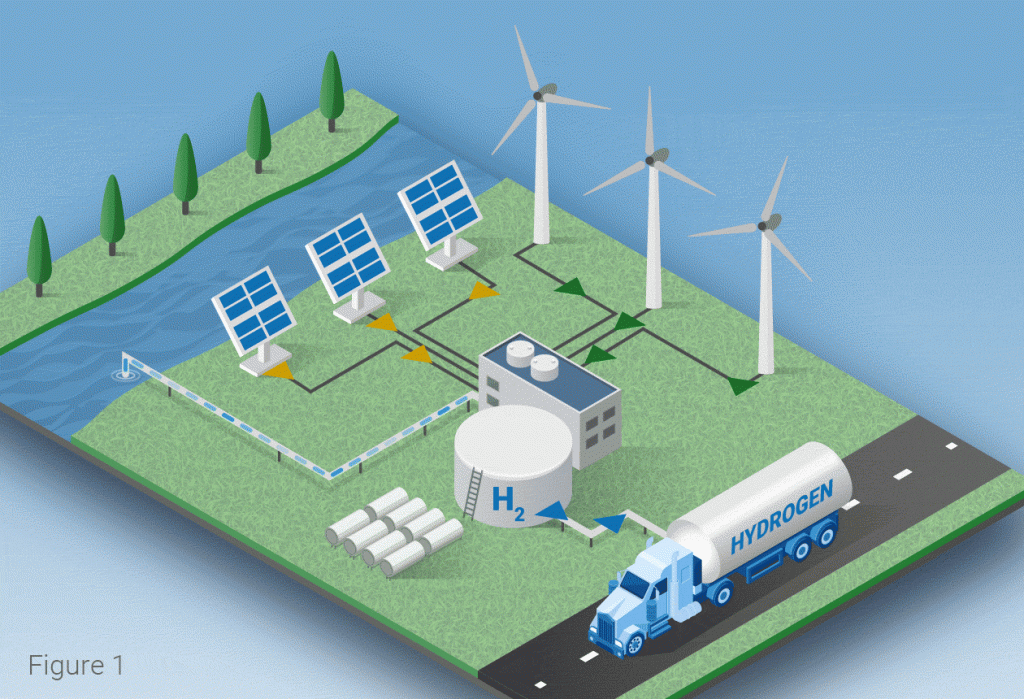 $H_2$

HYDROGEN

Figure 1